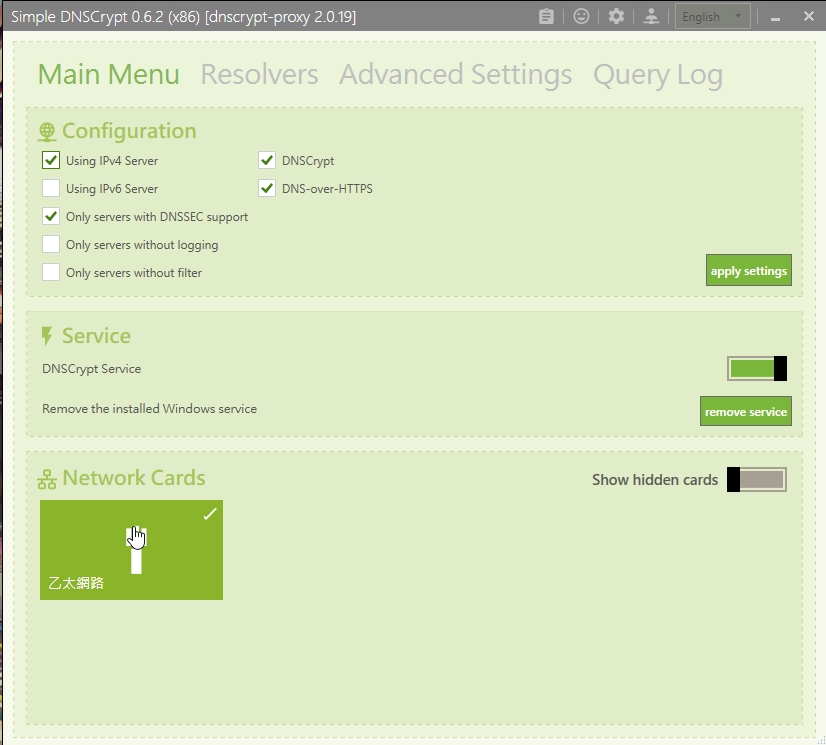 Simple DNSCrypt 0.6.2 (x86) [dnscrypt-proxy 2.0.19]

English

Main Menu Resolvers Advanced Settings Query Log

Configuration

Using IPv4 Server

Using IPv6 Server

Only servers with DNSSEC support

Only servers without logging

Only servers without filter

DNSCrypt

DNS-over-HTTPS

apply settings

Service

DNSCrypt Service

Remove the installed Windows service

remove service

Network Cards

Show hidden cards

乙太網路